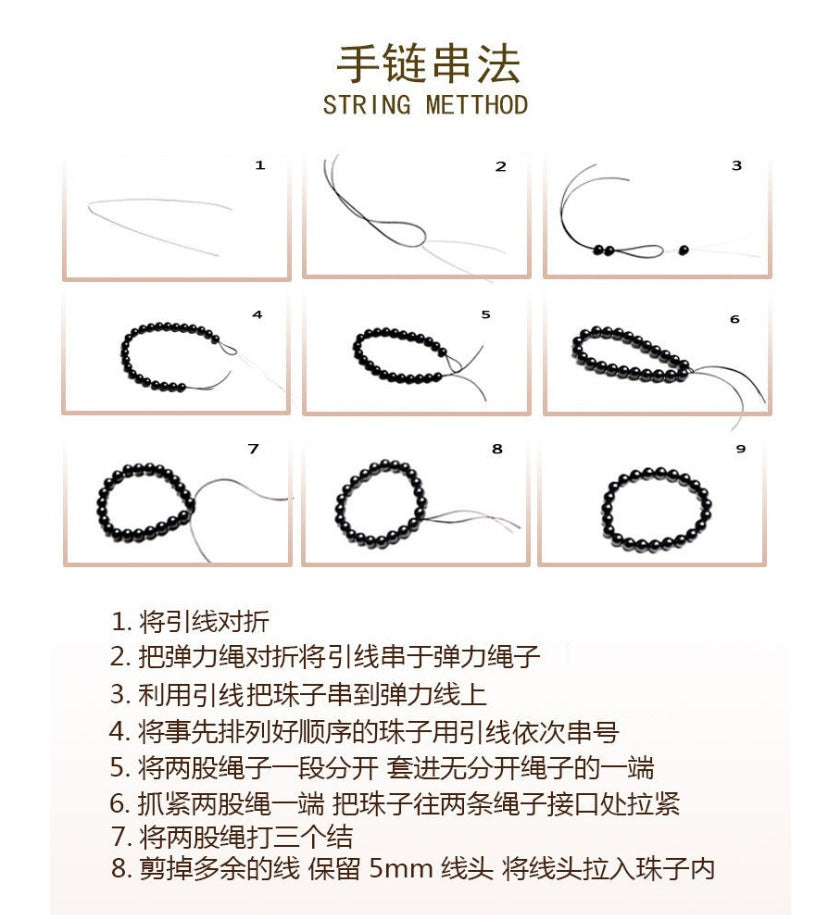 手链串法
STRING METTHOD

1

2

3

4

5

6

7

8

9

1. 将引线对折
2. 把弹力绳对折将引线串于弹力绳子
3. 利用引线把珠子串到弹力线上
4. 将事先排列好顺序的珠子用引线依次串号
5. 将两股绳子一段分开 套进无分开绳子的一端
6. 抓紧两股绳一端 把珠子往两条绳子接口处拉紧
7. 将两股绳打三个结
8. 剪掉多余的线 保留 5mm 线头 将线头拉入珠子内